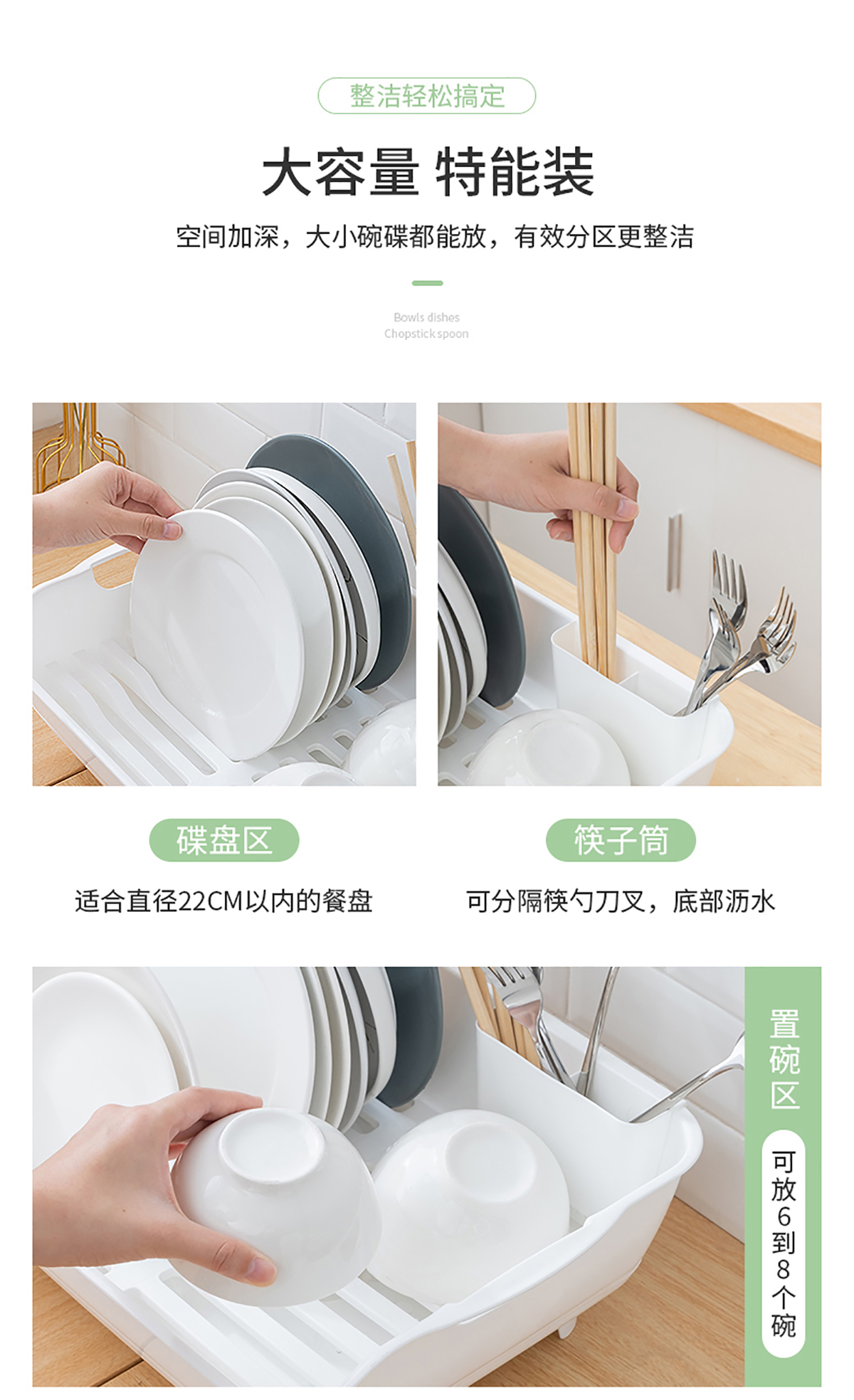 整洁轻松搞定

大容量 特能装

空间加深，大小碗碟都能放，有效分区更整洁

Bowls dishes
Chopstick spoon

碟盘区

适合直径22CM以内的餐盘

筷子筒

可分隔筷勺刀叉，底部沥水

置碗区

可放6到8个碗