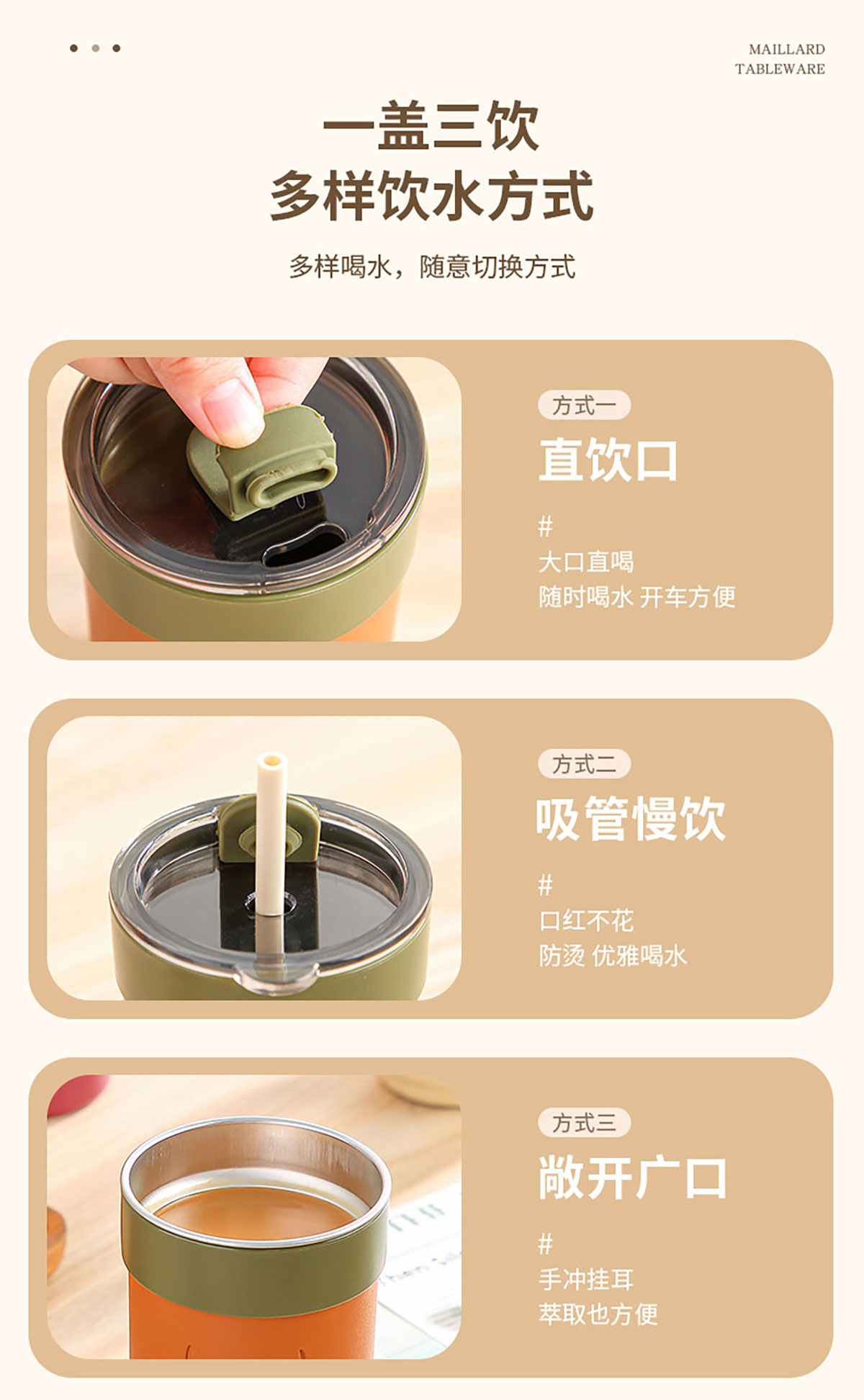 MAILLARD
TABLEWARE

一盖三饮
多样饮水方式

多样喝水，随意切换方式

方式一
直饮口
#
大口直喝
随时喝水 开车方便

方式二
吸管慢饮
#
口红不花
防烫 优雅喝水

方式三
敞开广口
#
手冲挂耳
萃取也方便