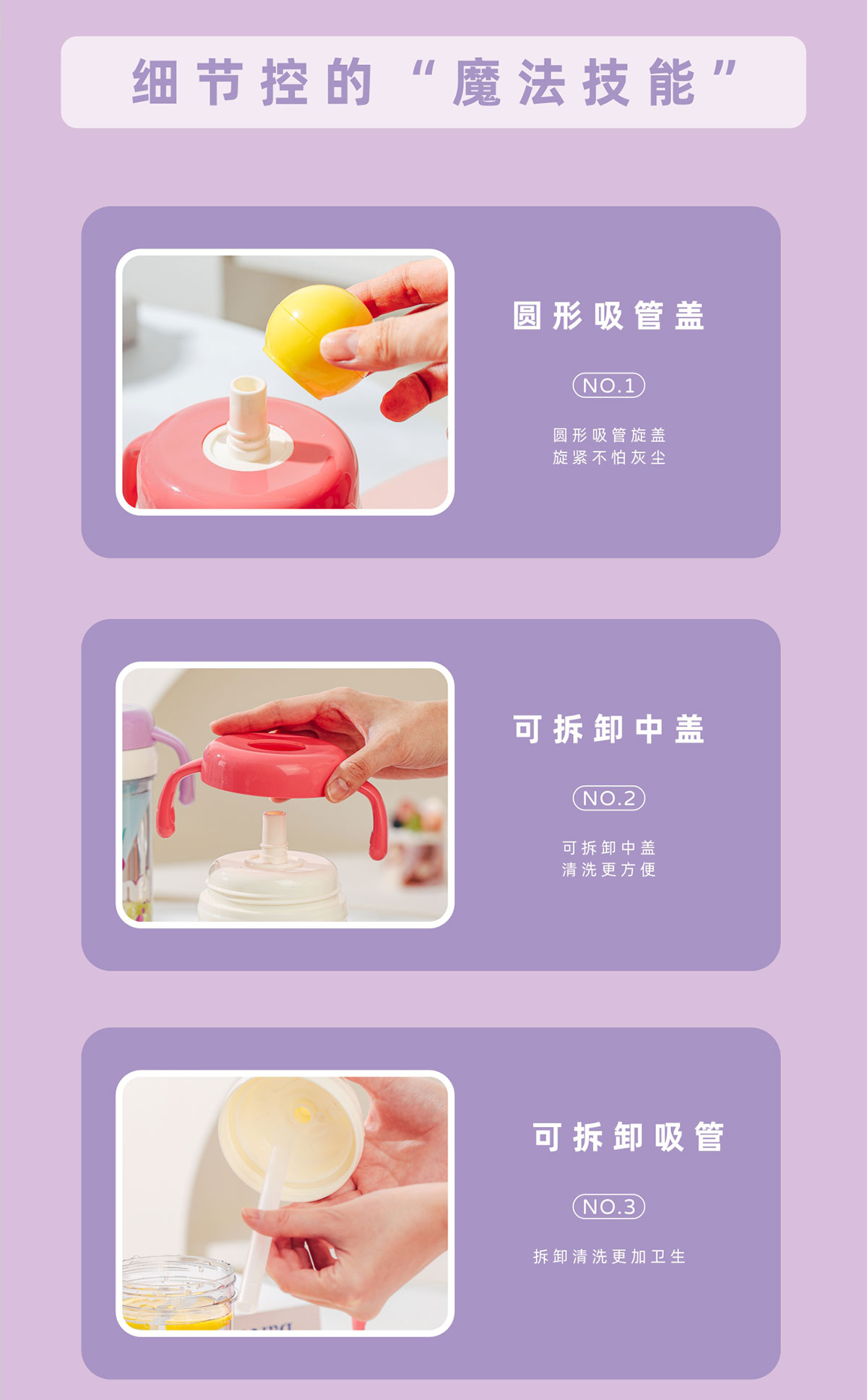 细节控的“魔法技能”

圆形吸管盖

NO.1

圆形吸管旋盖
旋紧不怕灰尘

可拆卸中盖

NO.2

可拆卸中盖
清洗更方便

可拆卸吸管

NO.3

拆卸清洗更加卫生